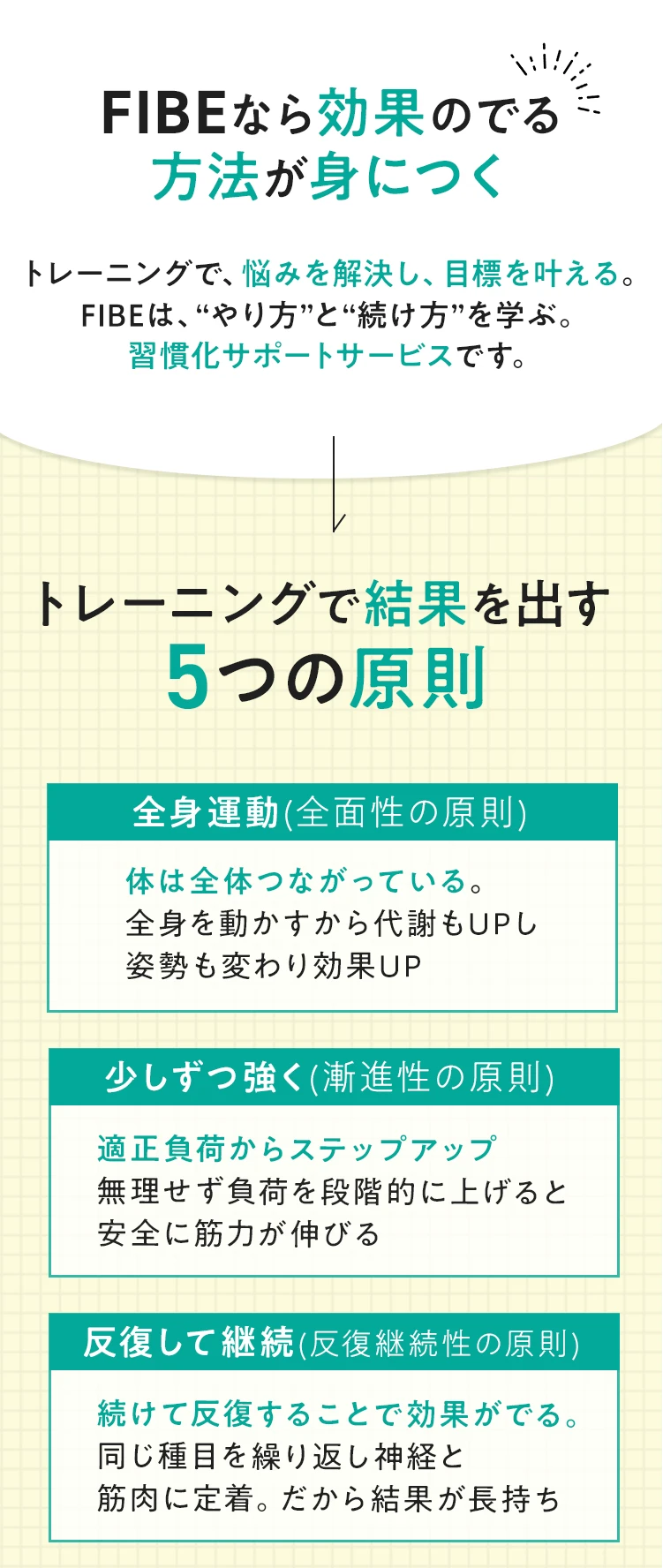 FIBEなら効果のでる
方法が身につく

トレーニングで、悩みを解決し、目標を叶える。
FIBEは、“やり方”と“続け方”を学ぶ。
習慣化サポートサービスです。

トレーニングで結果を出す
5つの原則

全身運動(全面性の原則)

体は全体つながっている。
全身を動かすから代謝もUPし
姿勢も変わり効果UP

少しずつ強く(漸進性の原則)

適正負荷からステップアップ
無理せず負荷を段階的に上げると
安全に筋力が伸びる

反復して継続(反復継続性の原則)

続けて反復することで効果がでる。
同じ種目を繰り返し神経と
筋肉に定着。だから結果が長持ち